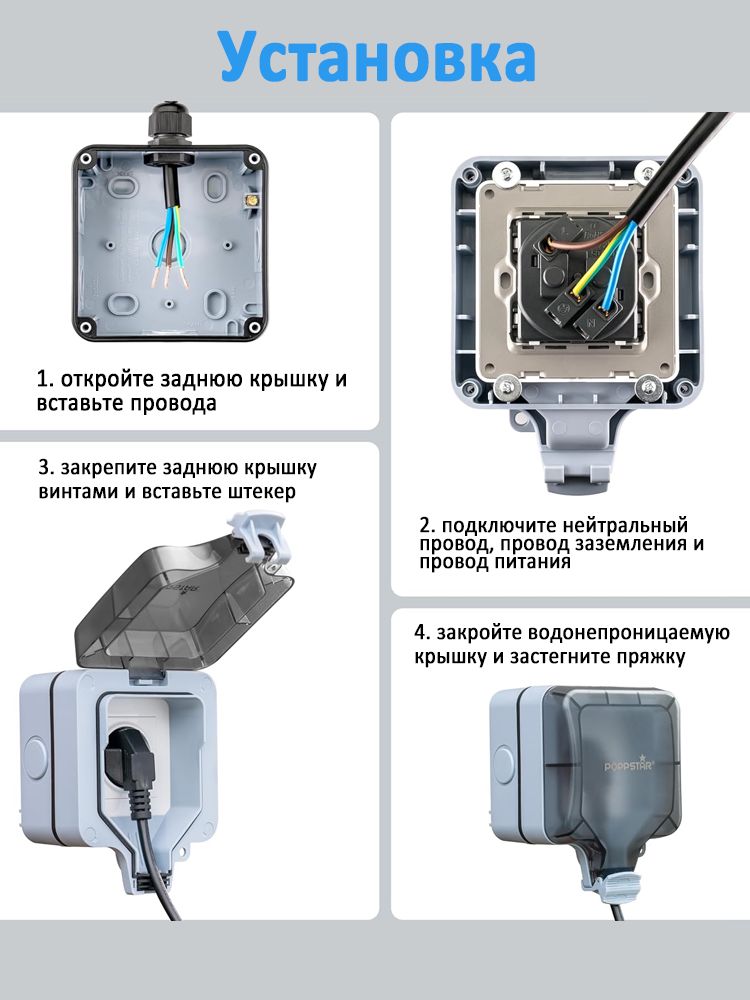 Установка

1. откройте заднюю крышку и вставьте провода

2. подключите нейтральный провод, провод заземления и провод питания

3. закрепите заднюю крышку винтами и вставьте штекер

4. закройте водонепроницаемую крышку и застегните пряжку

POPPSTAR